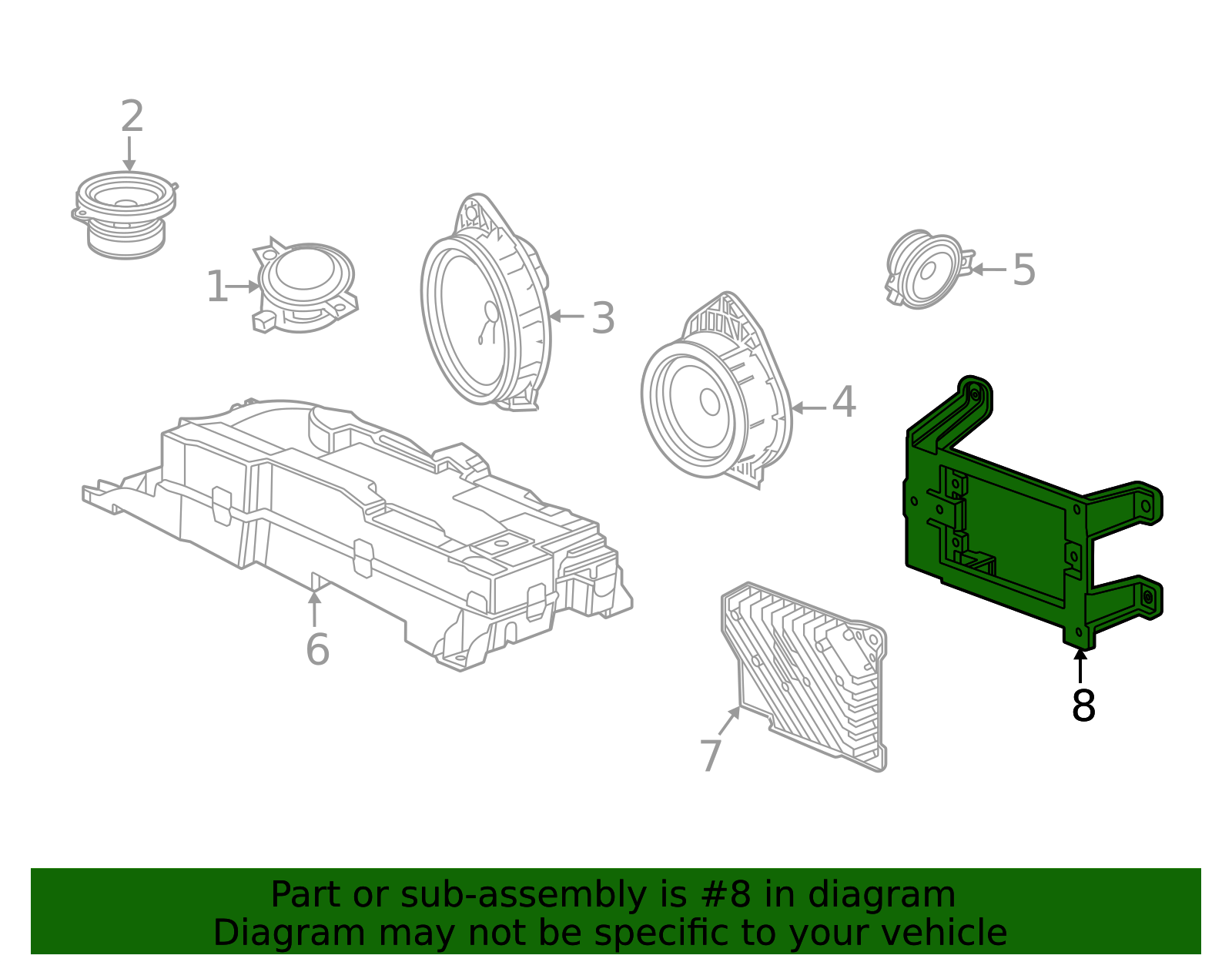 2
1
3
5
4
6
7
8

Part or sub-assembly is #8 in diagram
Diagram may not be specific to your vehicle