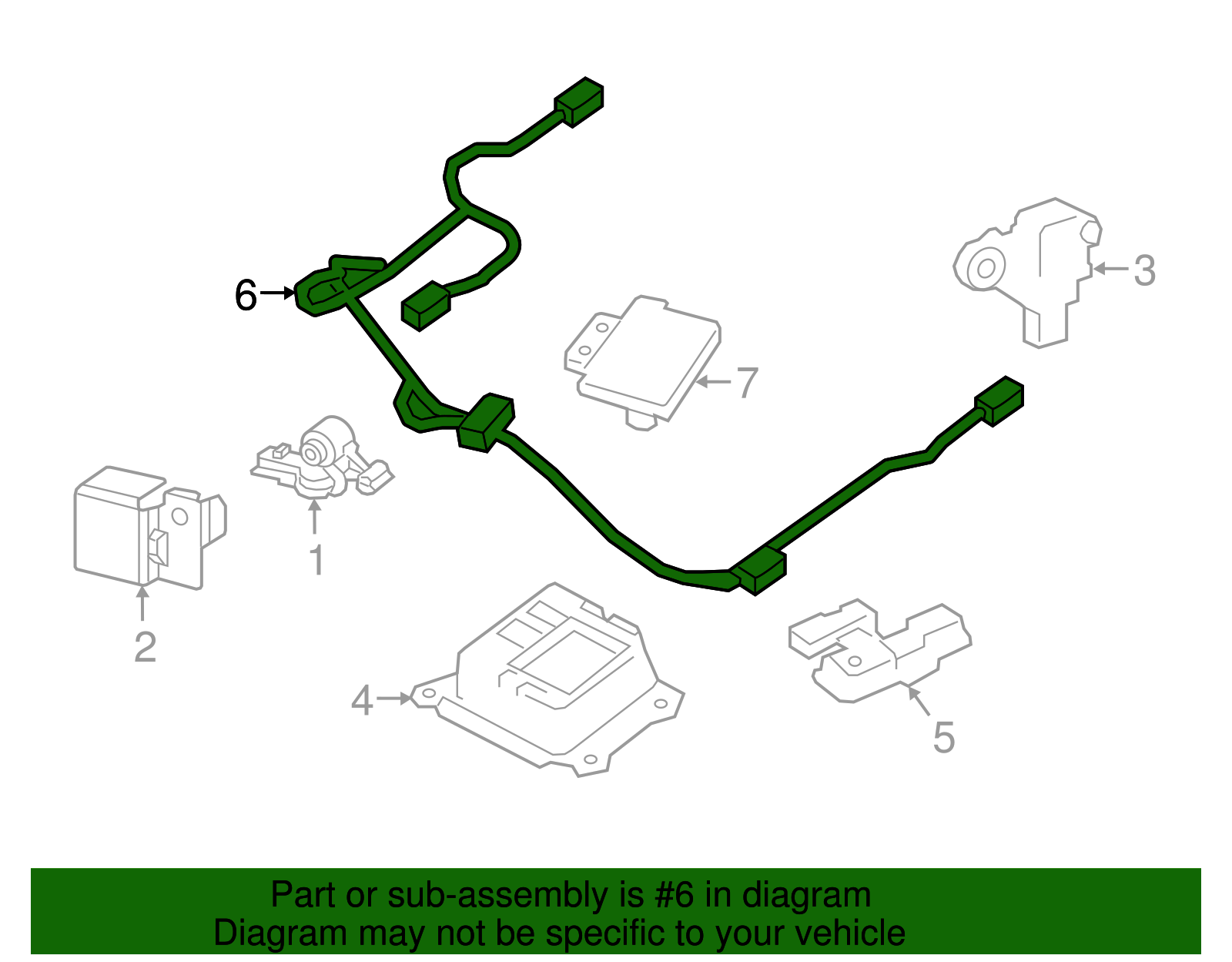 6
3
7
1
2
4
5

Part or sub-assembly is #6 in diagram
Diagram may not be specific to your vehicle