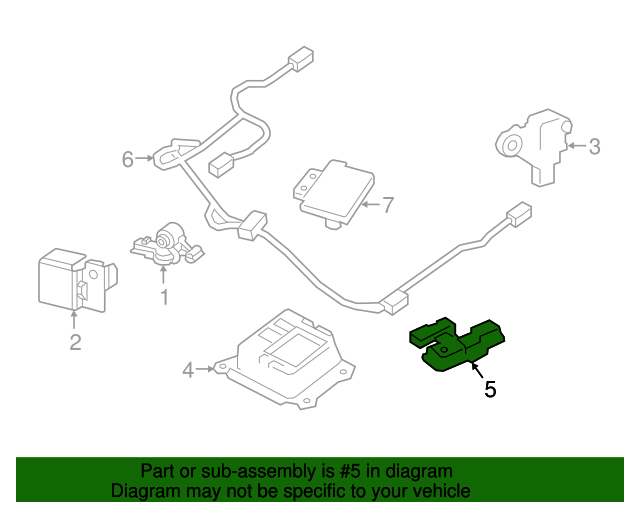 6
3
7
1
2
4
5

Part or sub-assembly is #5 in diagram
Diagram may not be specific to your vehicle