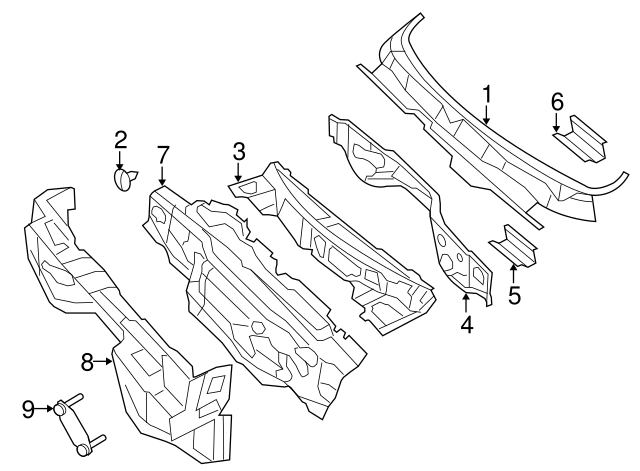 1
6
2
7
3
5
4
8
9