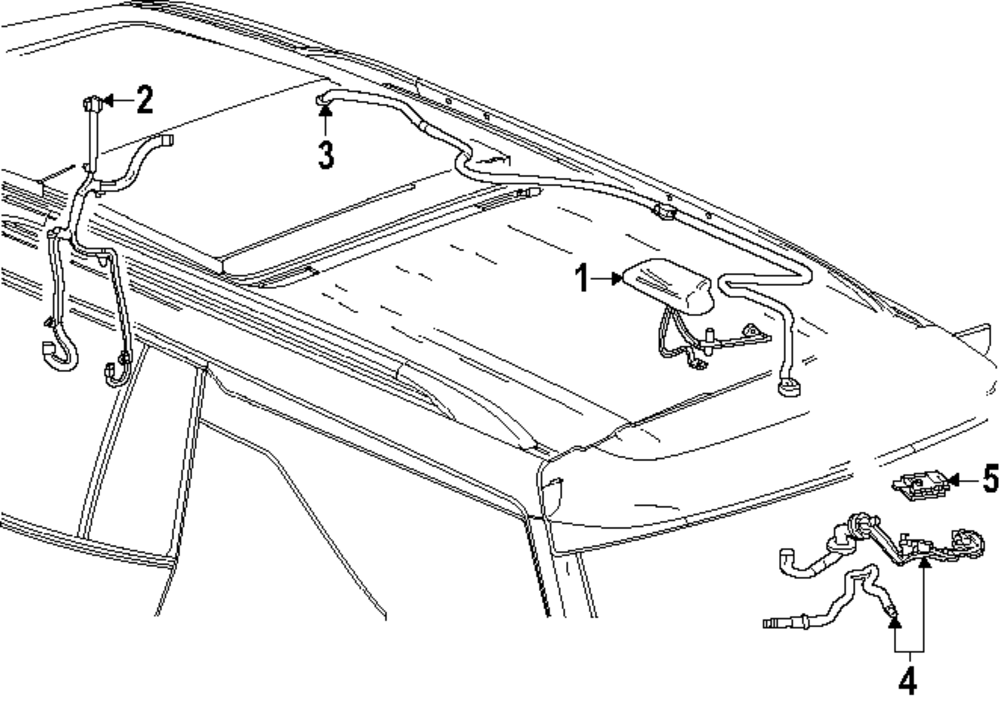 2
3
1
5
4