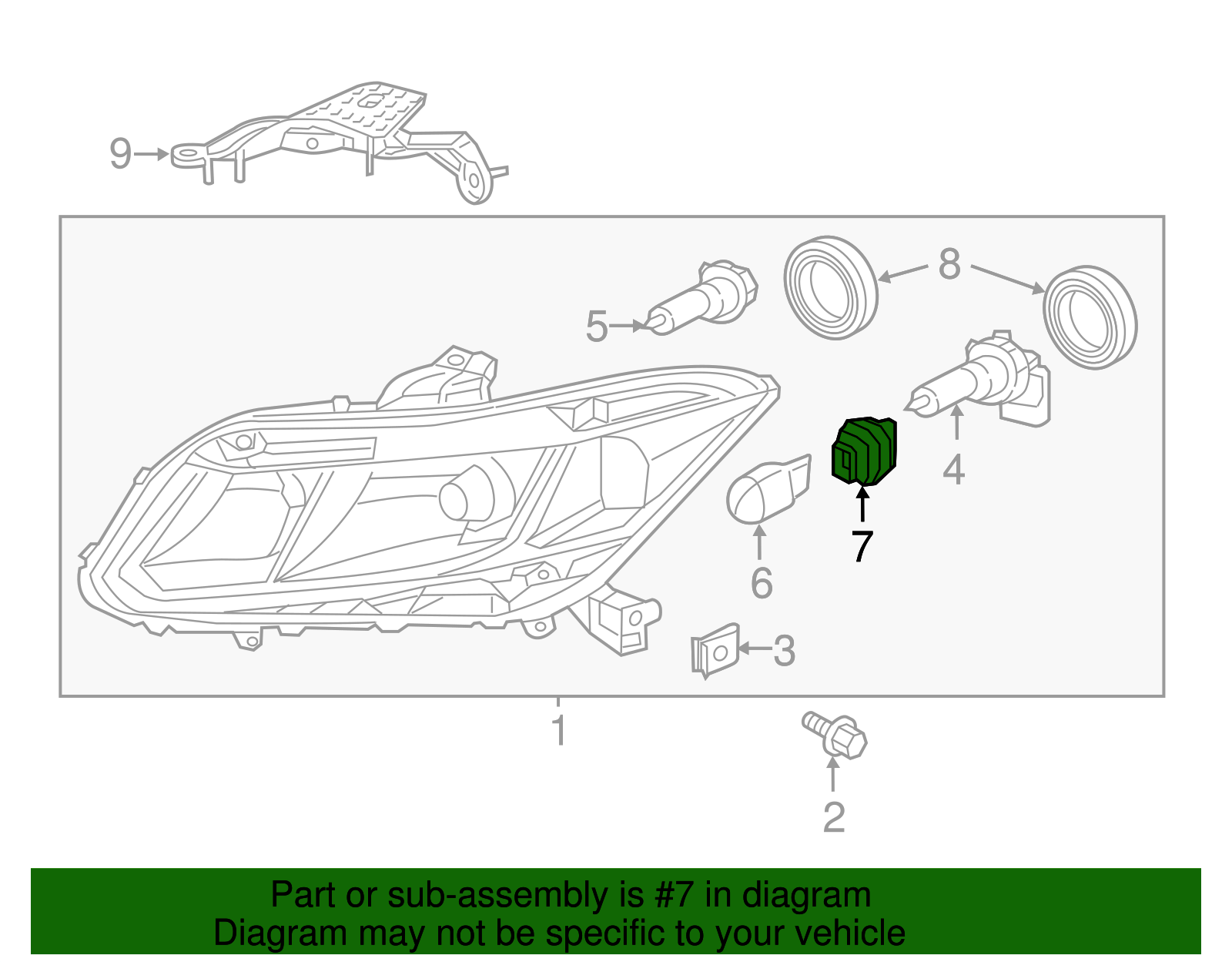 9
8
5
4
7
6
3
1
2

Part or sub-assembly is #7 in diagram
Diagram may not be specific to your vehicle