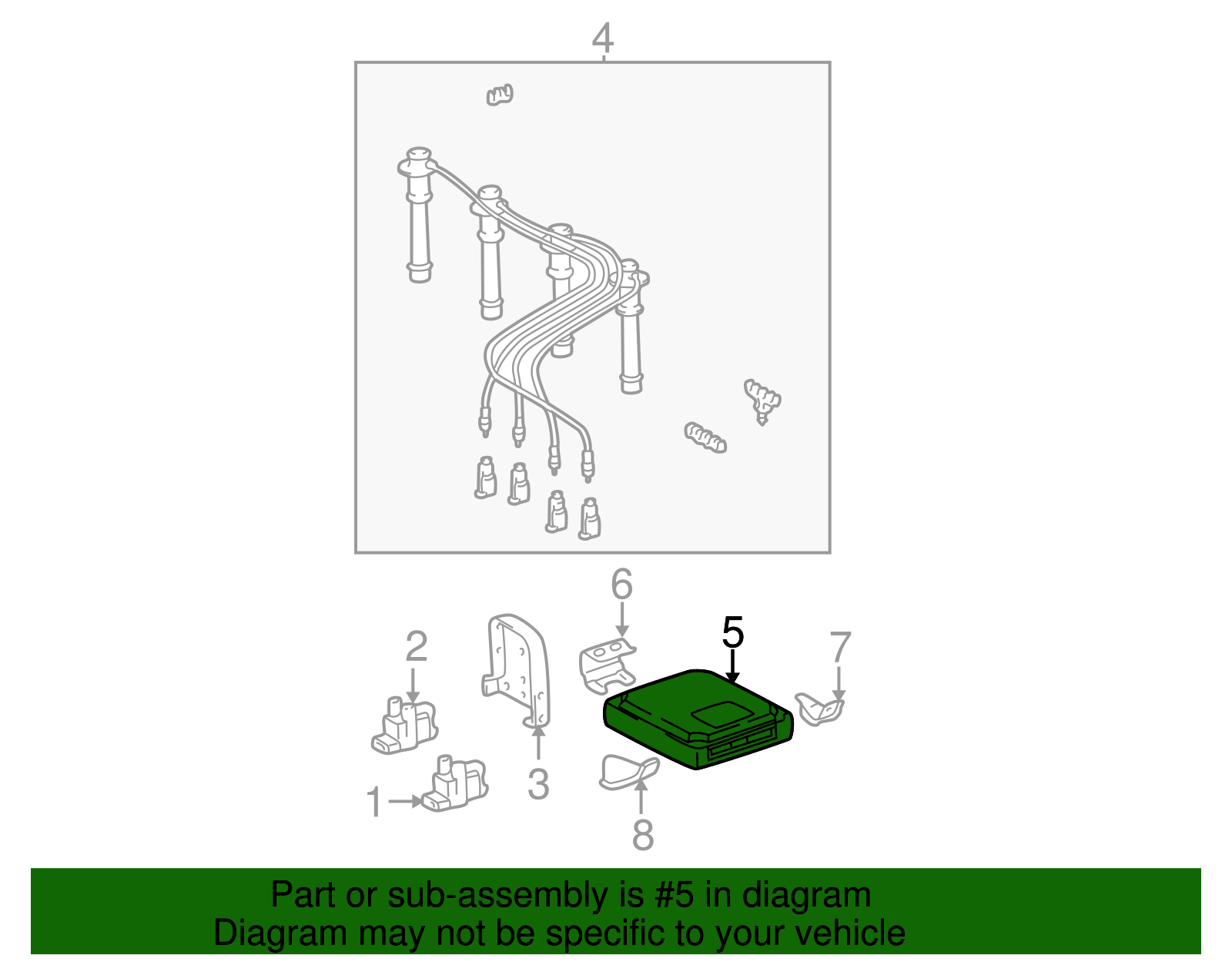 4

6

5

2

7

3

1

8

Part or sub-assembly is #5 in diagram
Diagram may not be specific to your vehicle