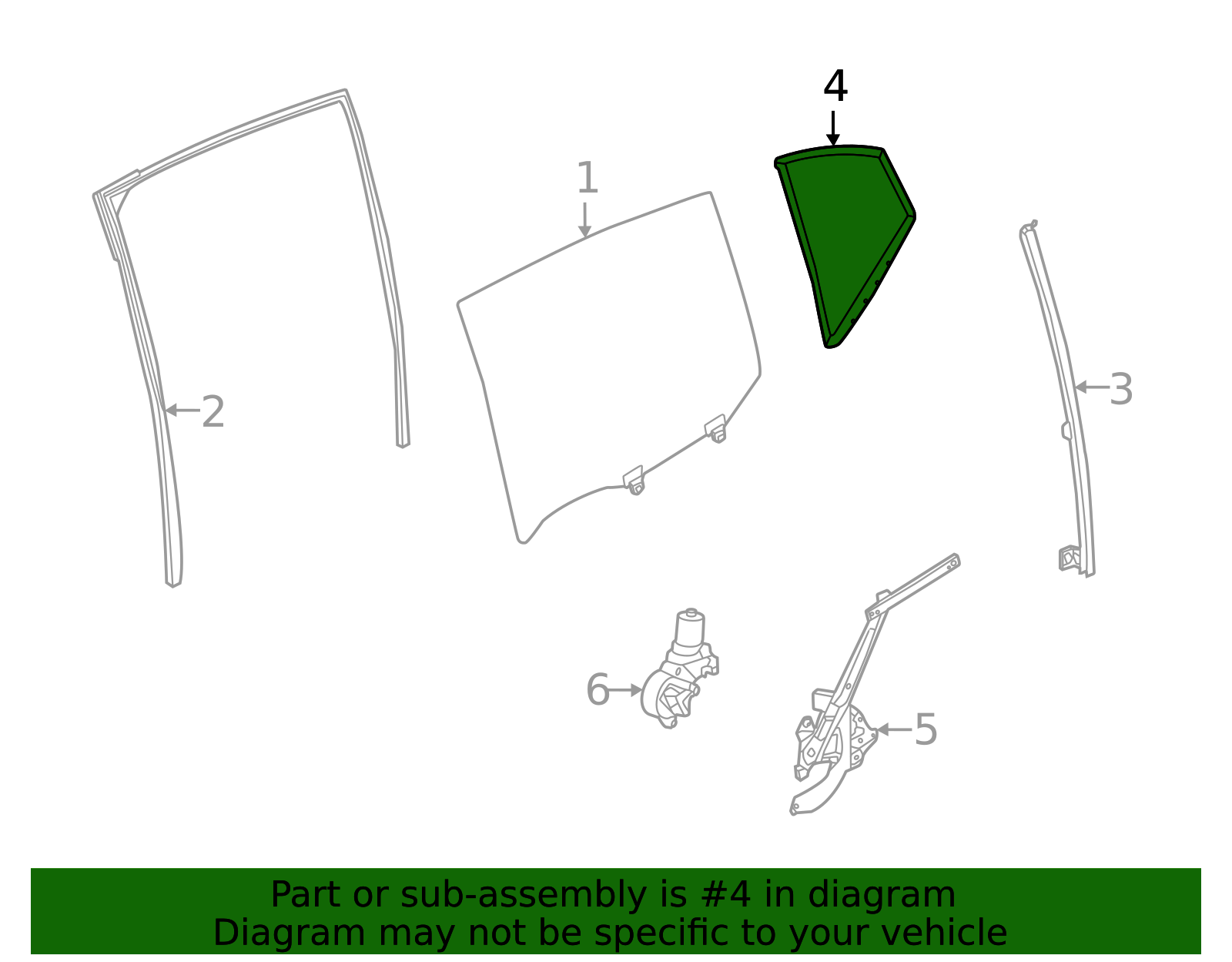 4
1
2
3
6
5
Part or sub-assembly is #4 in diagram
Diagram may not be specific to your vehicle