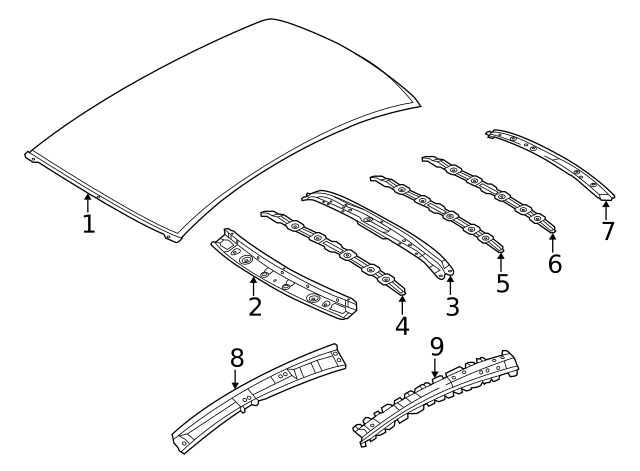 1
2
4
3
5
6
7
8
9