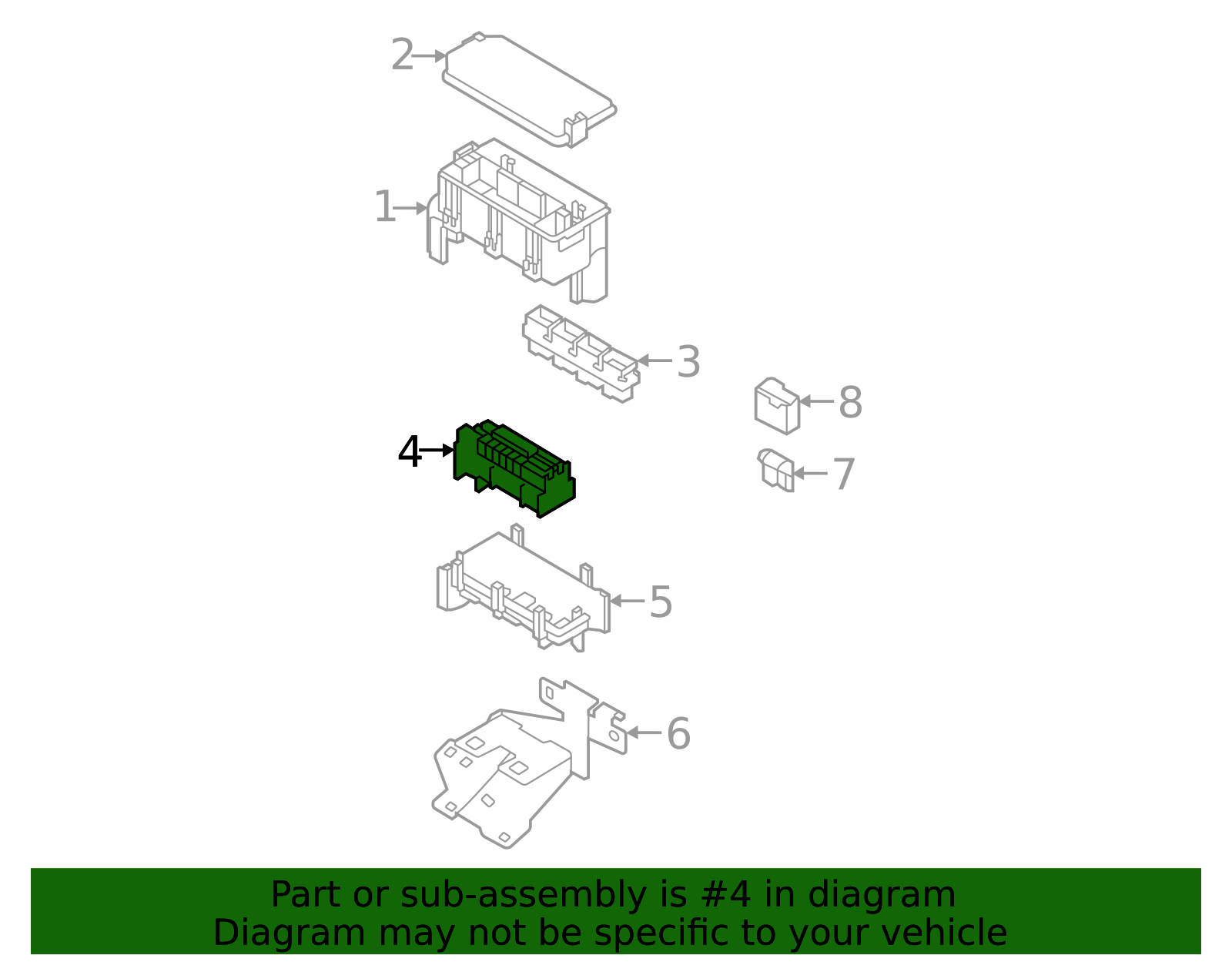 2
1
3
8
4
7
5
6

Part or sub-assembly is #4 in diagram
Diagram may not be specific to your vehicle