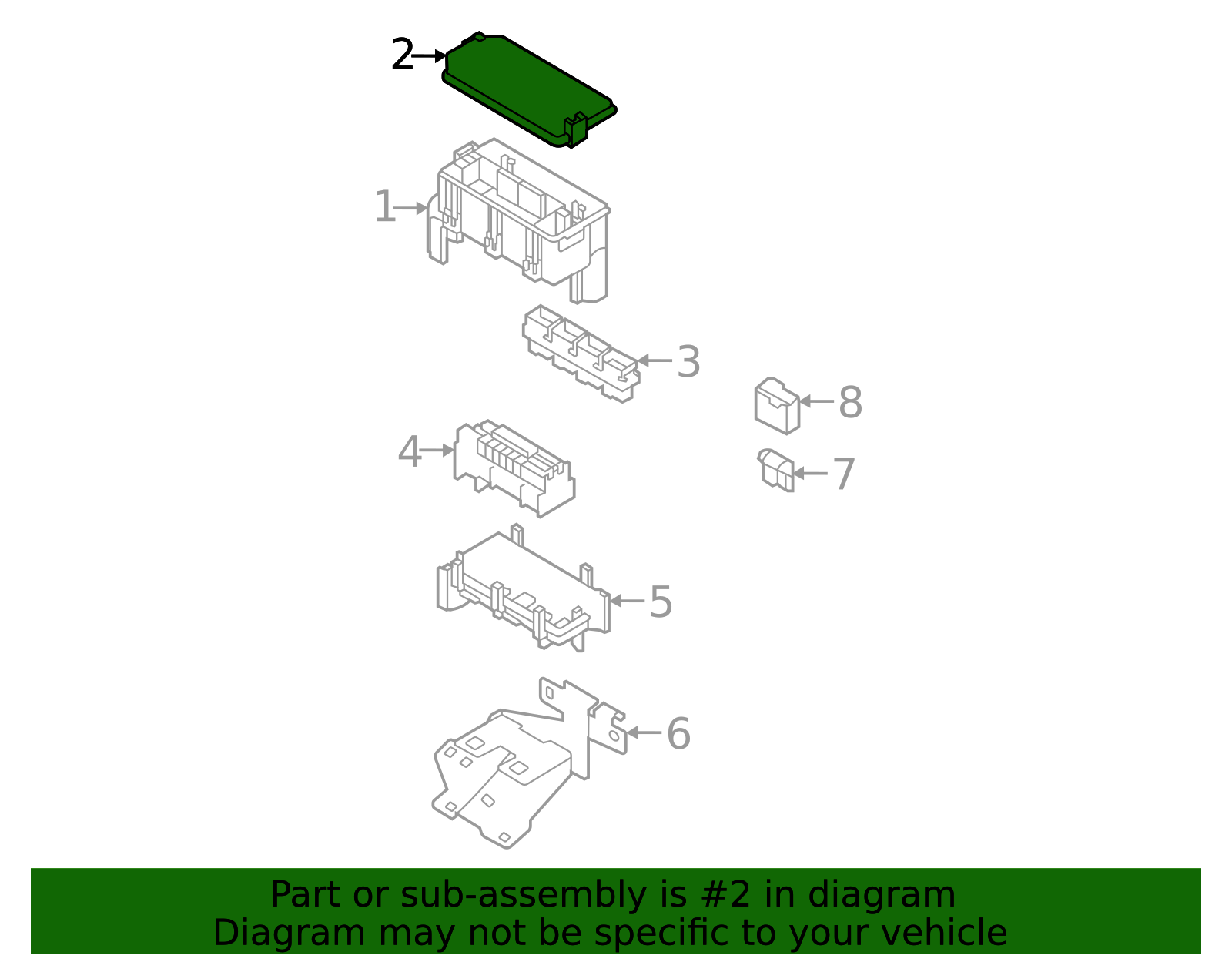 2
1
3
8
4
7
5
6

Part or sub-assembly is #2 in diagram
Diagram may not be specific to your vehicle