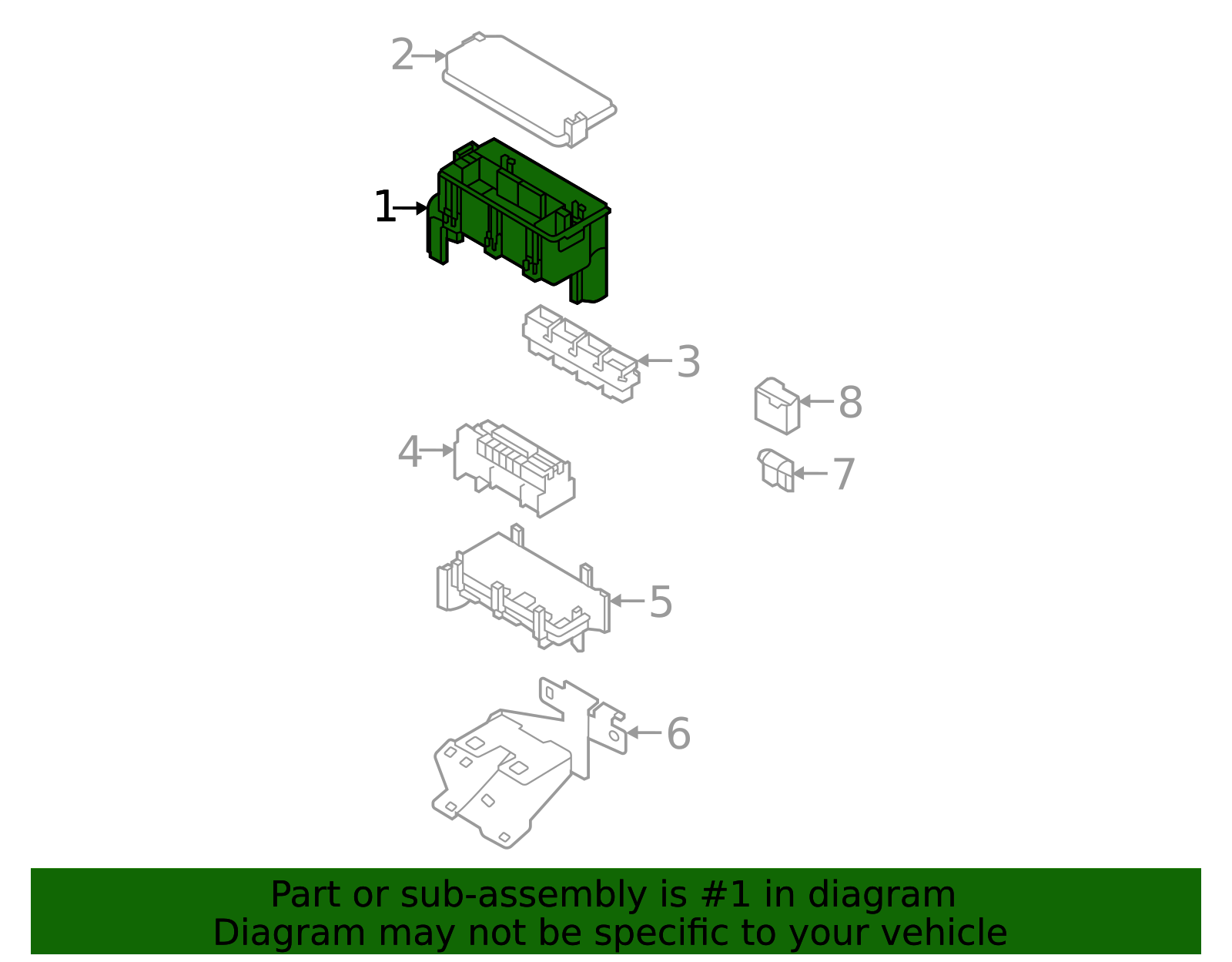 2
1
3
8
4
7
5
6

Part or sub-assembly is #1 in diagram
Diagram may not be specific to your vehicle