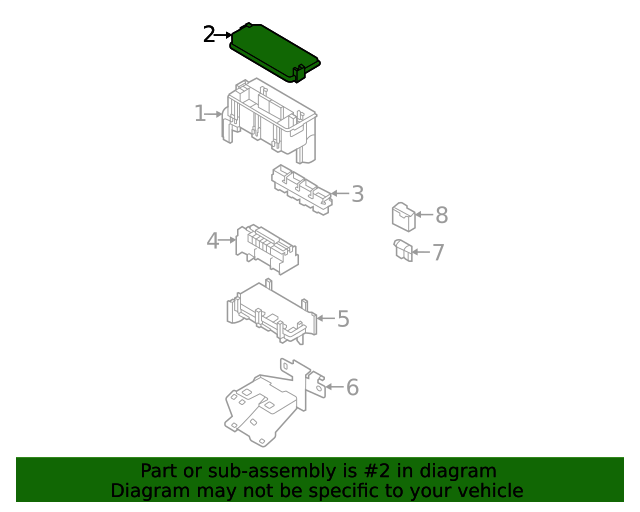 2
1
3
8
4
7
5
6
Part or sub-assembly is #2 in diagram
Diagram may not be specific to your vehicle