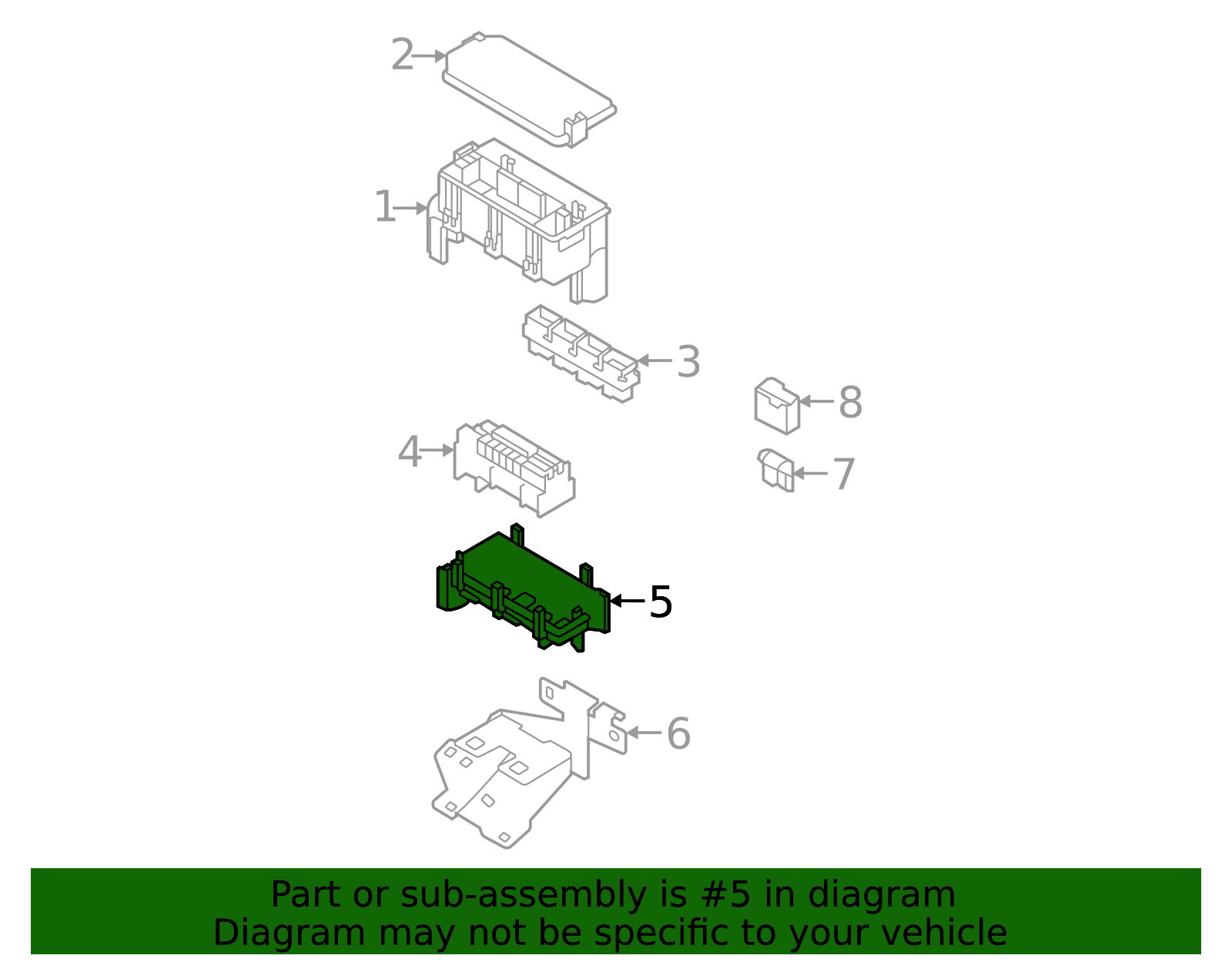 2

1

3

8

4

7

5

6

Part or sub-assembly is #5 in diagram
Diagram may not be specific to your vehicle