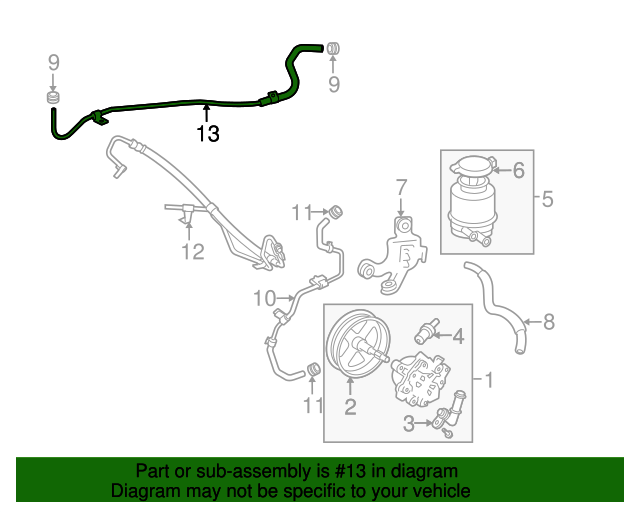 9
9
13
6
5
7
11
12
10
8
4
1
11
2
3
Part or sub-assembly is #13 in diagram
Diagram may not be specific to your vehicle