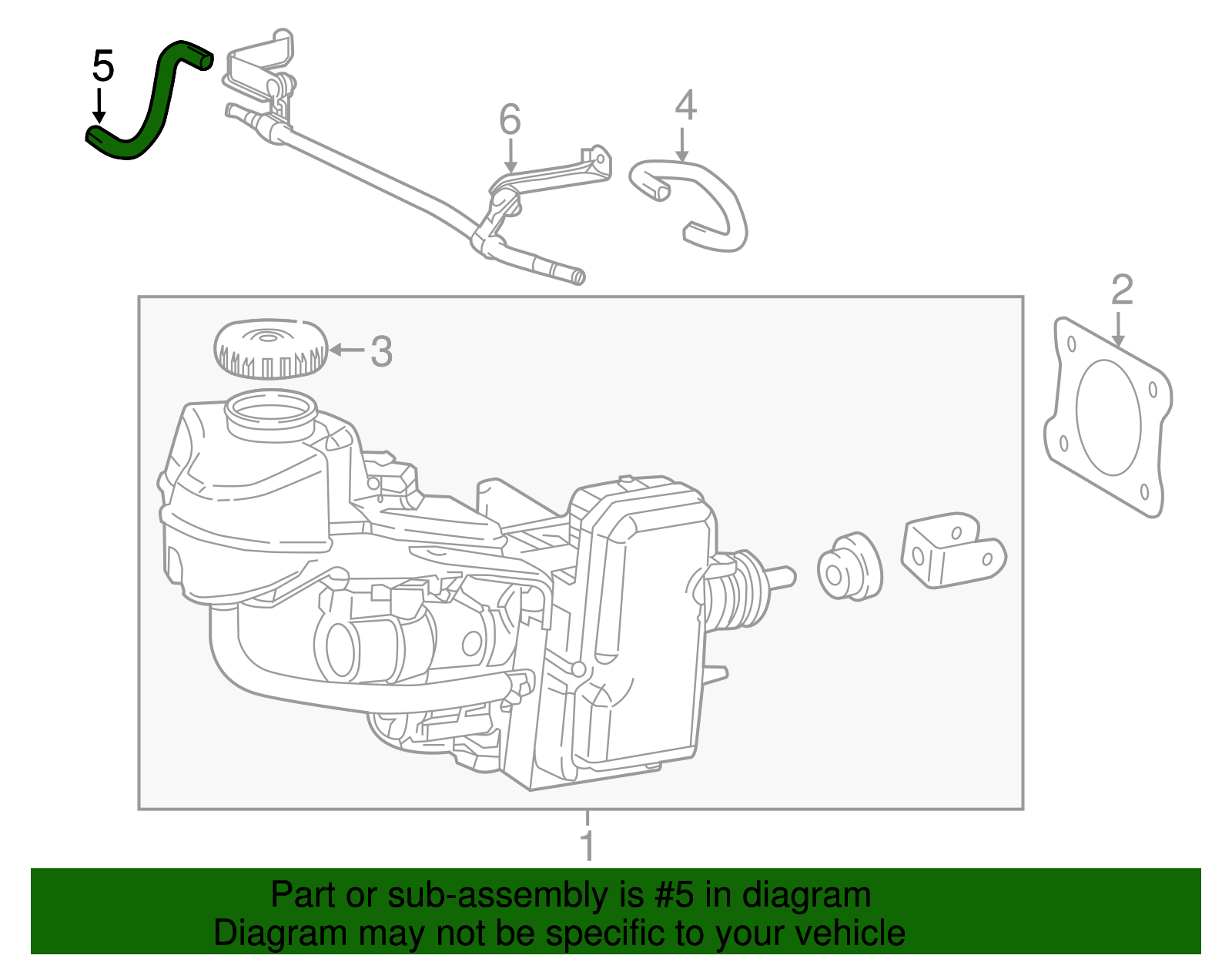 5

6

4

2

3

1

Part or sub-assembly is #5 in diagram
Diagram may not be specific to your vehicle