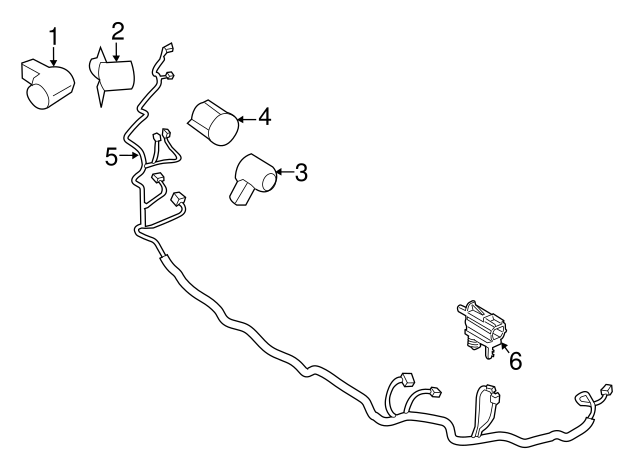 1
2
4
5
3
6