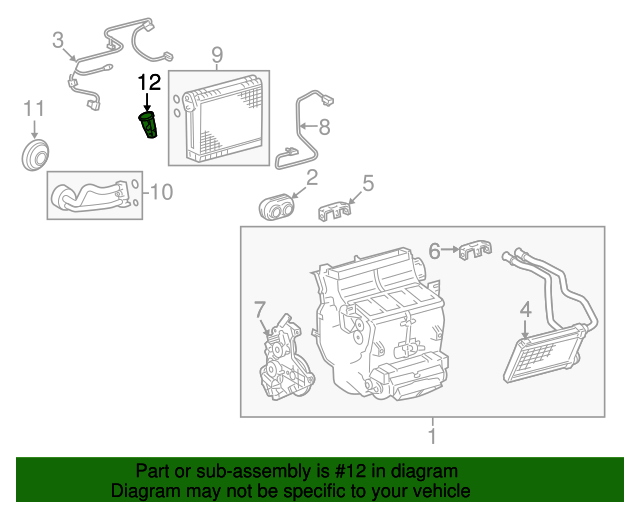 3
9
12
11
8
10
2
5
6
7
4
1

Part or sub-assembly is #12 in diagram
Diagram may not be specific to your vehicle