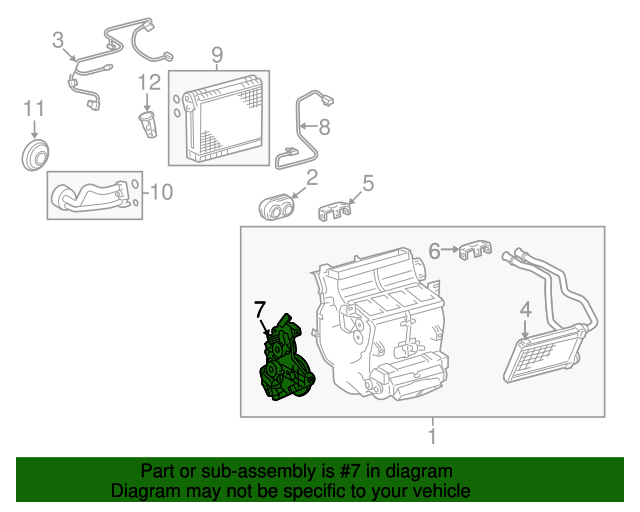 3
9
12
11
8
10
2
5
6
7
4
1

Part or sub-assembly is #7 in diagram
Diagram may not be specific to your vehicle