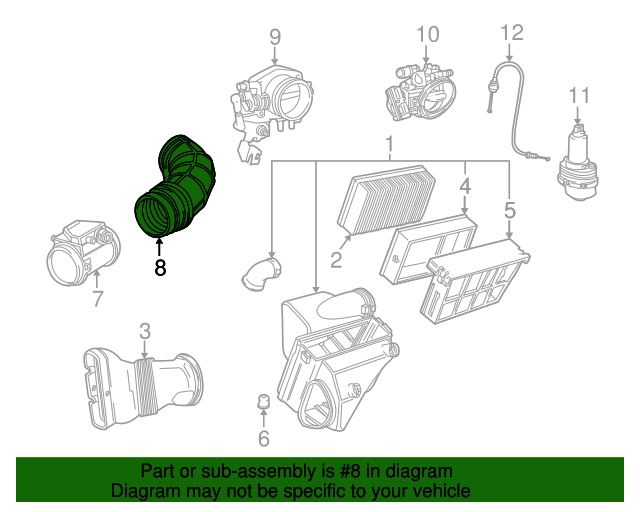 9
10
12
11
1
4
5
2
8
7
3
6

Part or sub-assembly is #8 in diagram
Diagram may not be specific to your vehicle