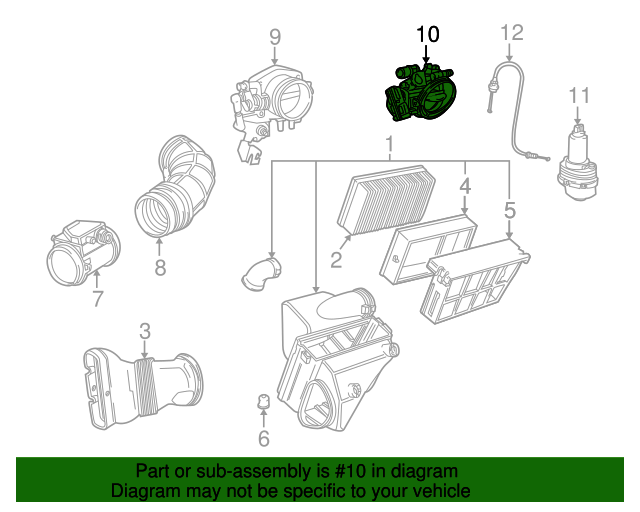 9
10
12
11
1
4
5
2
8
7
3
6

Part or sub-assembly is #10 in diagram
Diagram may not be specific to your vehicle