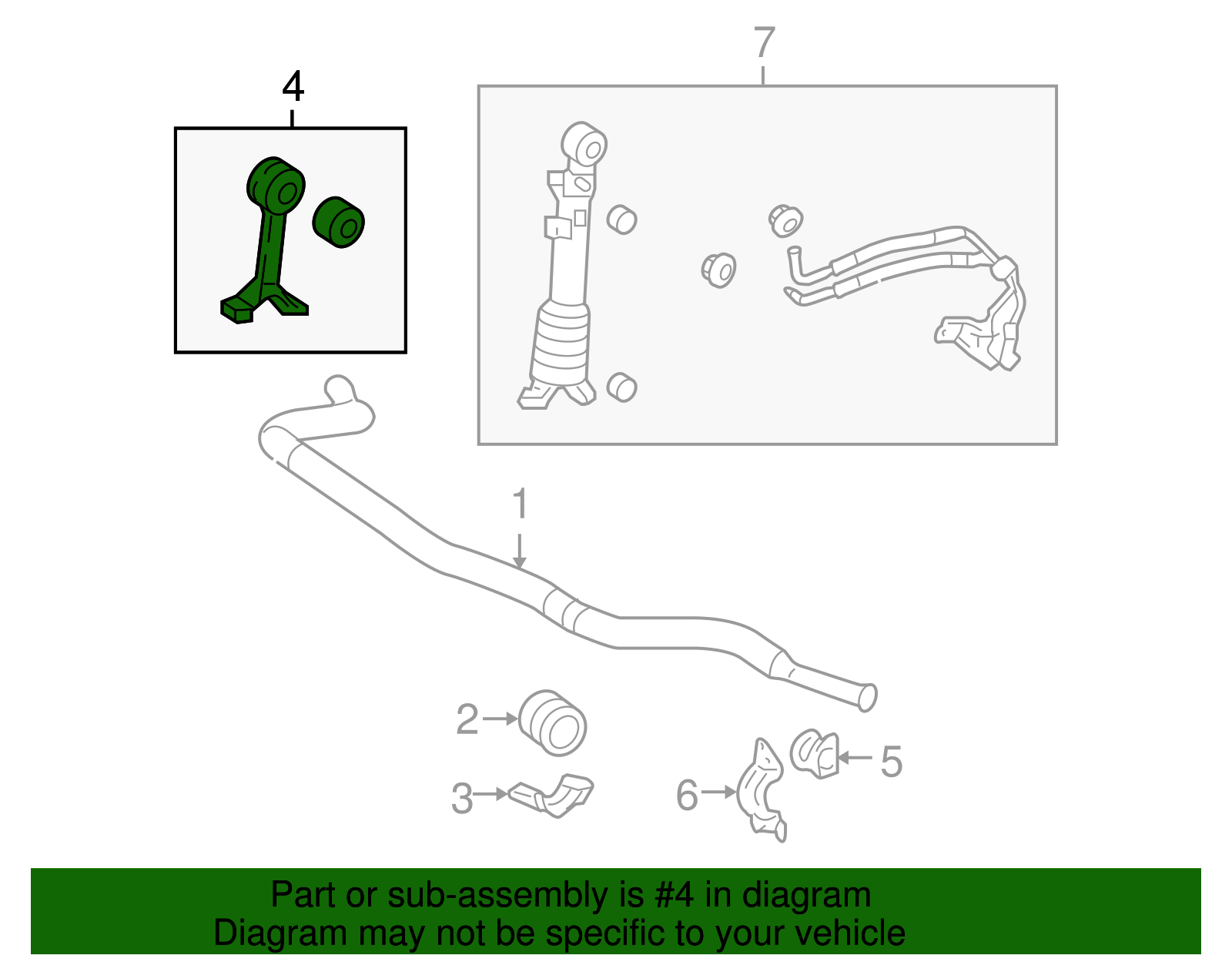 4

7

1

2

3

6

5

Part or sub-assembly is #4 in diagram
Diagram may not be specific to your vehicle