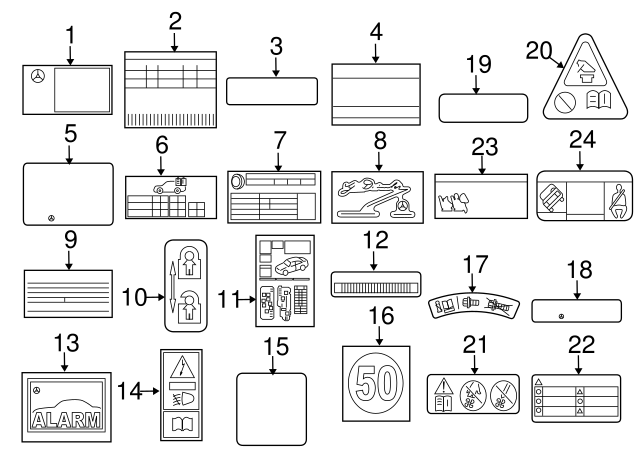 1
2
3
4
19
20
5
6
7
8
23
24
9
10
11
12
17
18
13
ALARM
14
15
16
50
21
22