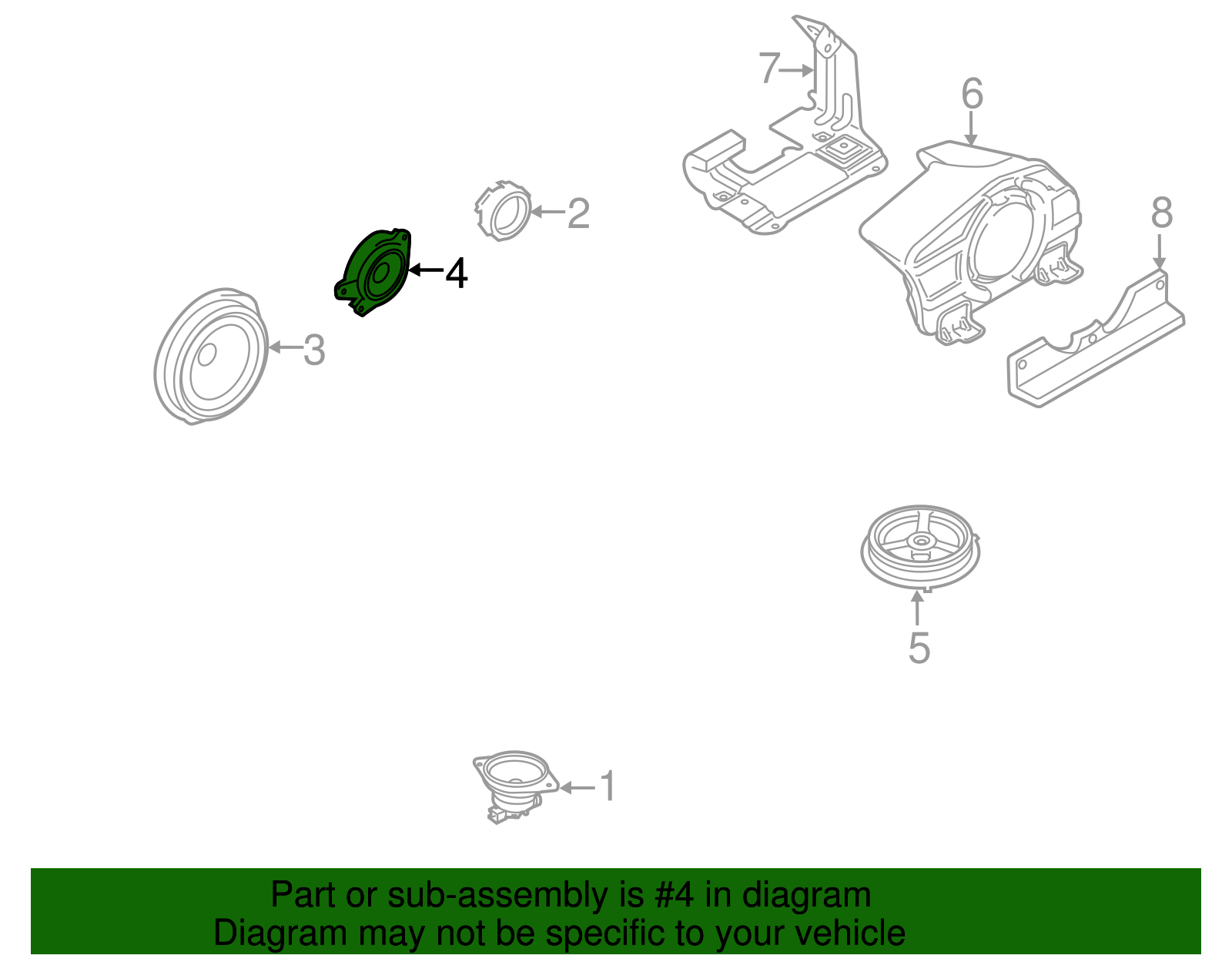 7
6
2
8
4
3
5
1

Part or sub-assembly is #4 in diagram
Diagram may not be specific to your vehicle