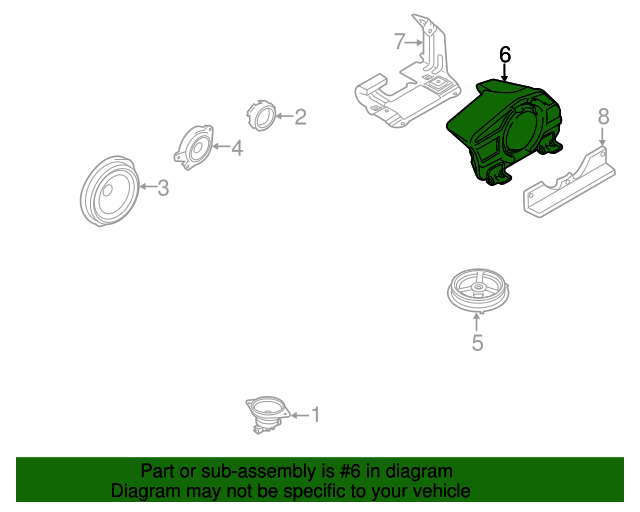 7
6
2
8
4
3
5
1
Part or sub-assembly is #6 in diagram
Diagram may not be specific to your vehicle