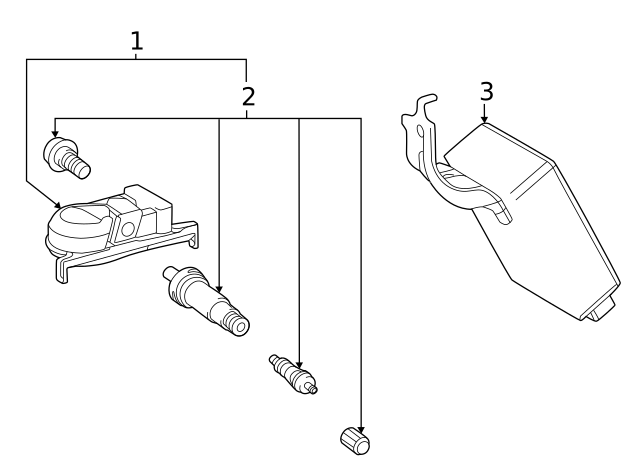 1
2
3