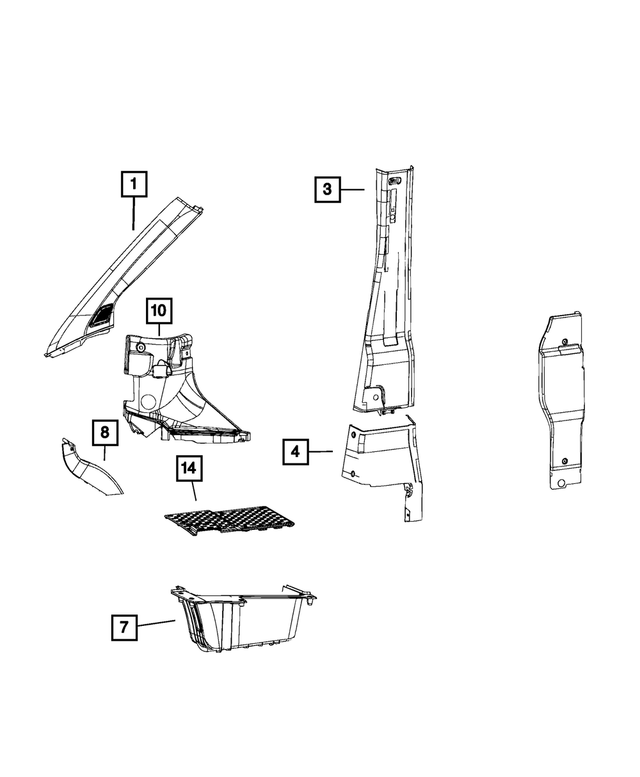 1
3
10
8
4
14
7