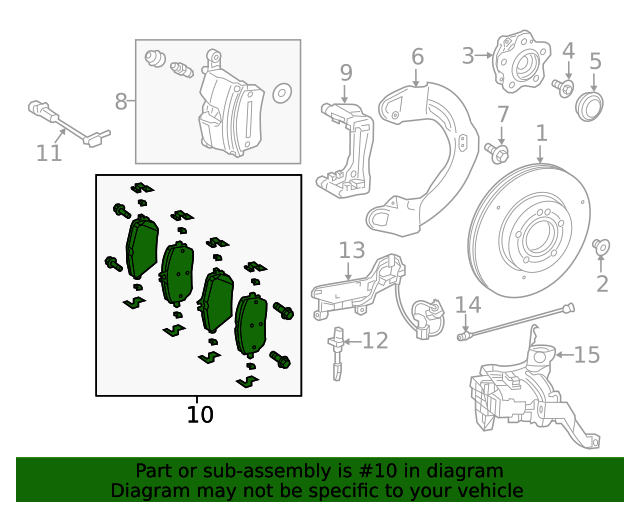 8
11
9
6
3
4
5
7
1
2
13
14
12
15
10
Part or sub-assembly is #10 in diagram
Diagram may not be specific to your vehicle