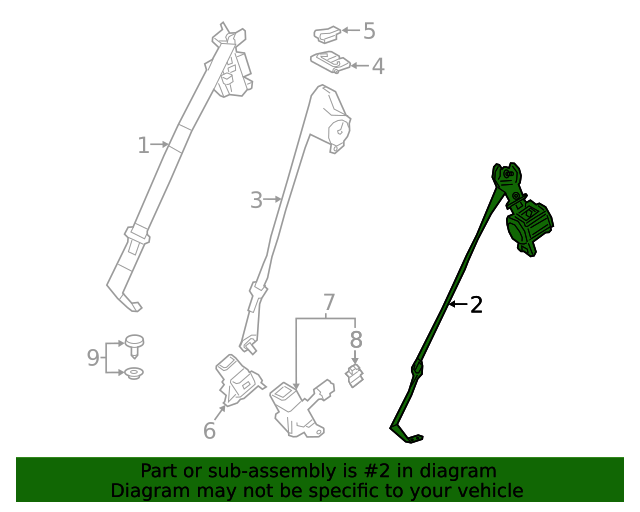 5
4
1
3
2
7
8
9
6

Part or sub-assembly is #2 in diagram
Diagram may not be specific to your vehicle