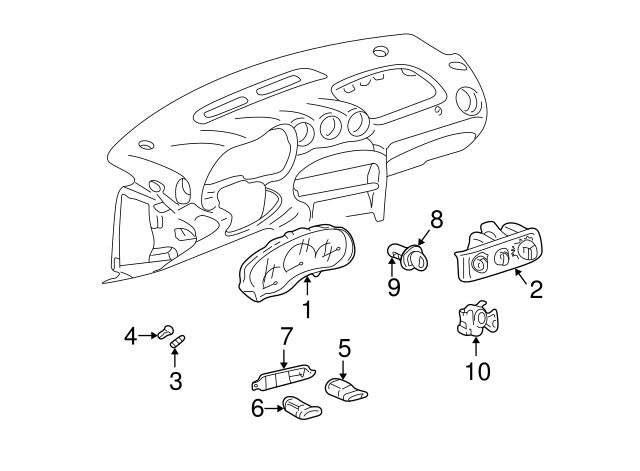 8
9
2
1
4
3
7
5
6
10