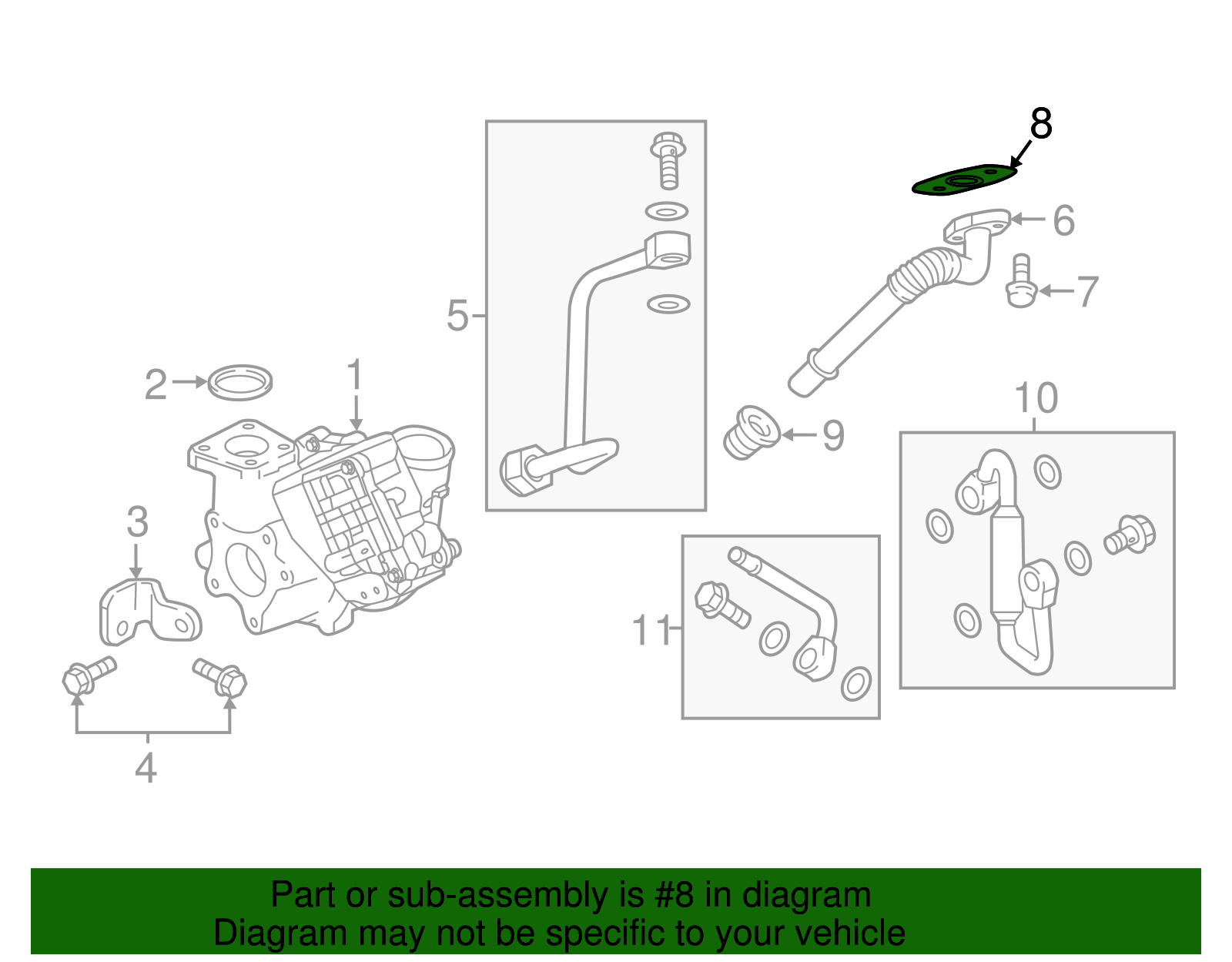 8
6
7
5
2
1
9
10
3
11
4

Part or sub-assembly is #8 in diagram
Diagram may not be specific to your vehicle