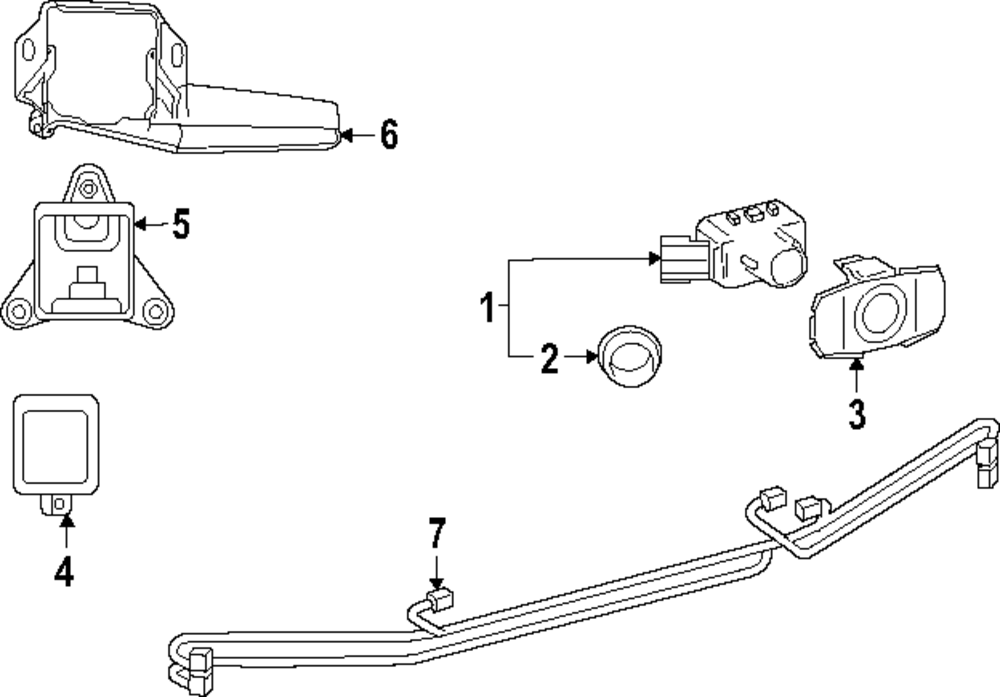 6
5
1
2
3
4
7