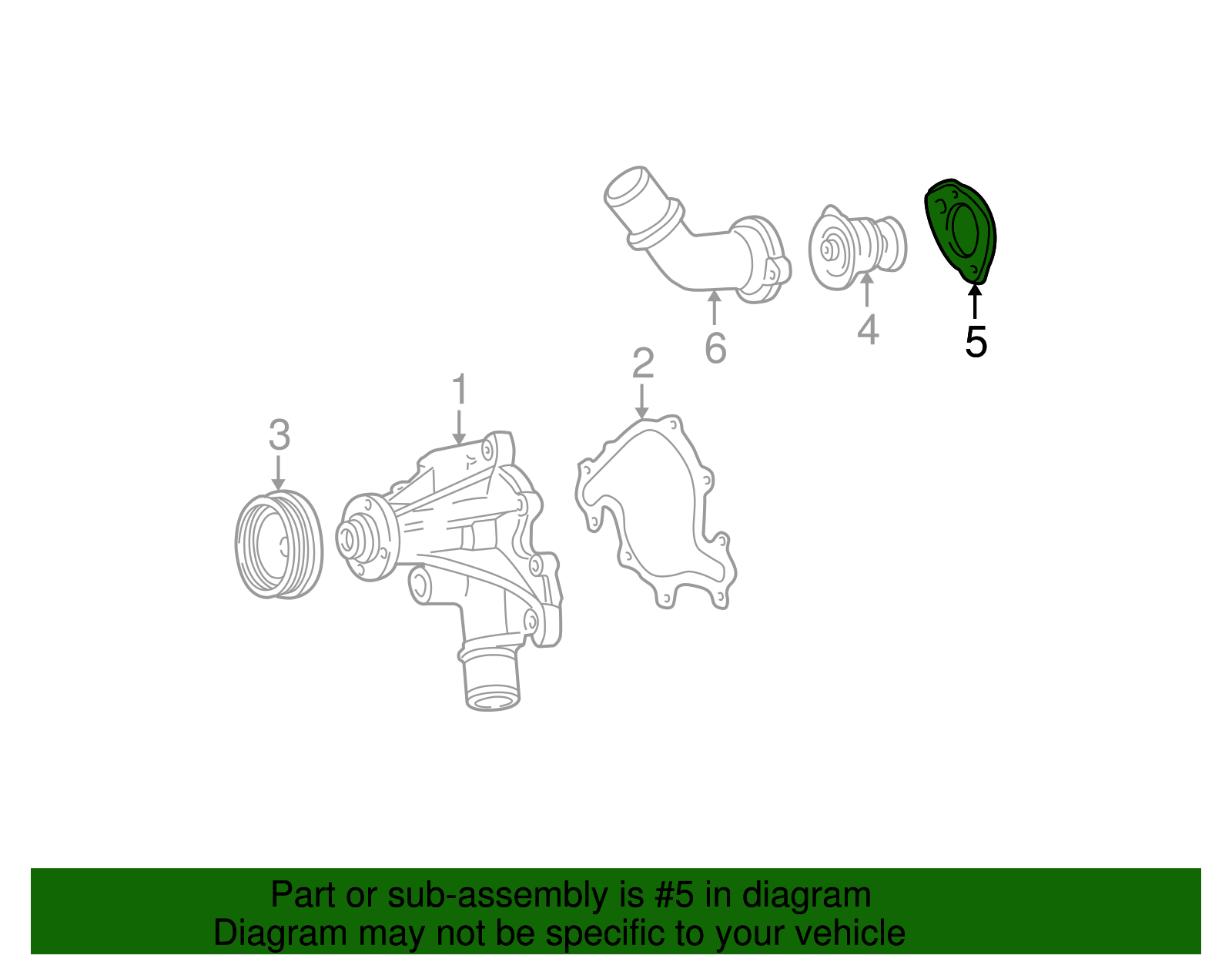 6

4

5

2

1

3

Part or sub-assembly is #5 in diagram
Diagram may not be specific to your vehicle