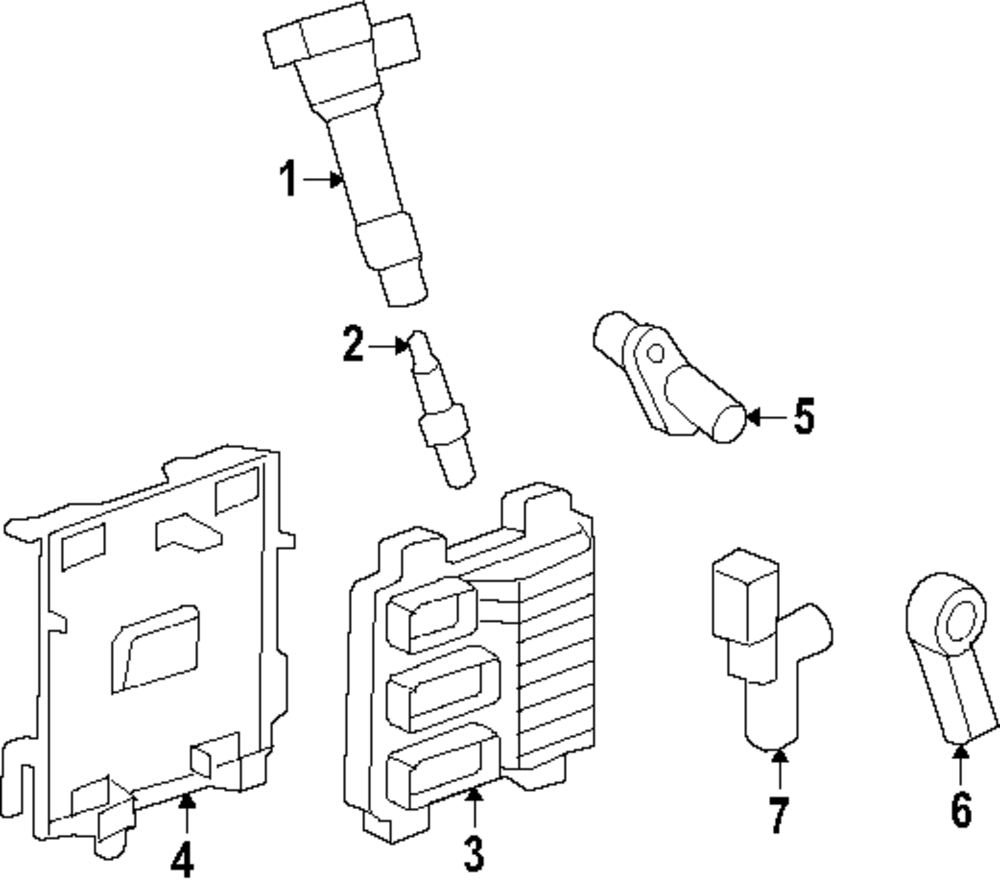 1
2
5
4
3
7
6