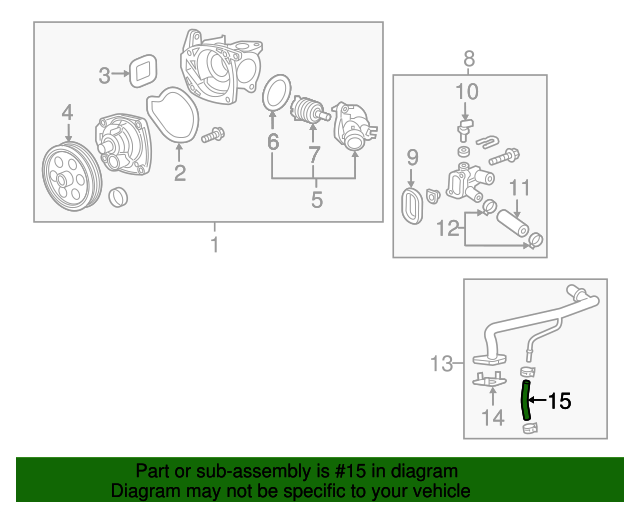 3
4
2
6
7
5
1
8
10
9
11
12
13
14
15

Part or sub-assembly is #15 in diagram
Diagram may not be specific to your vehicle