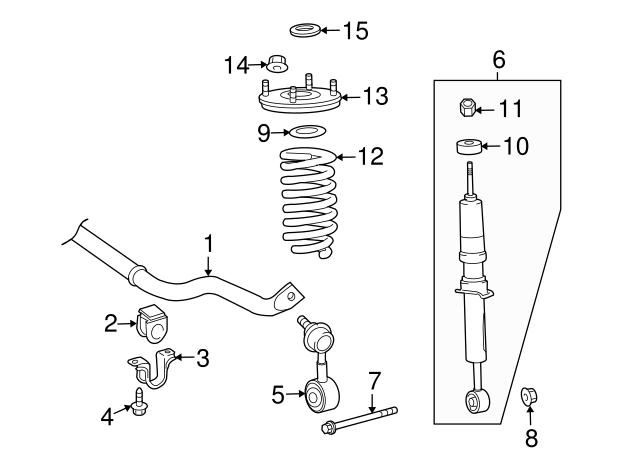 15
14
13
9
12
6
11
10
1
2
3
4
5
7
8