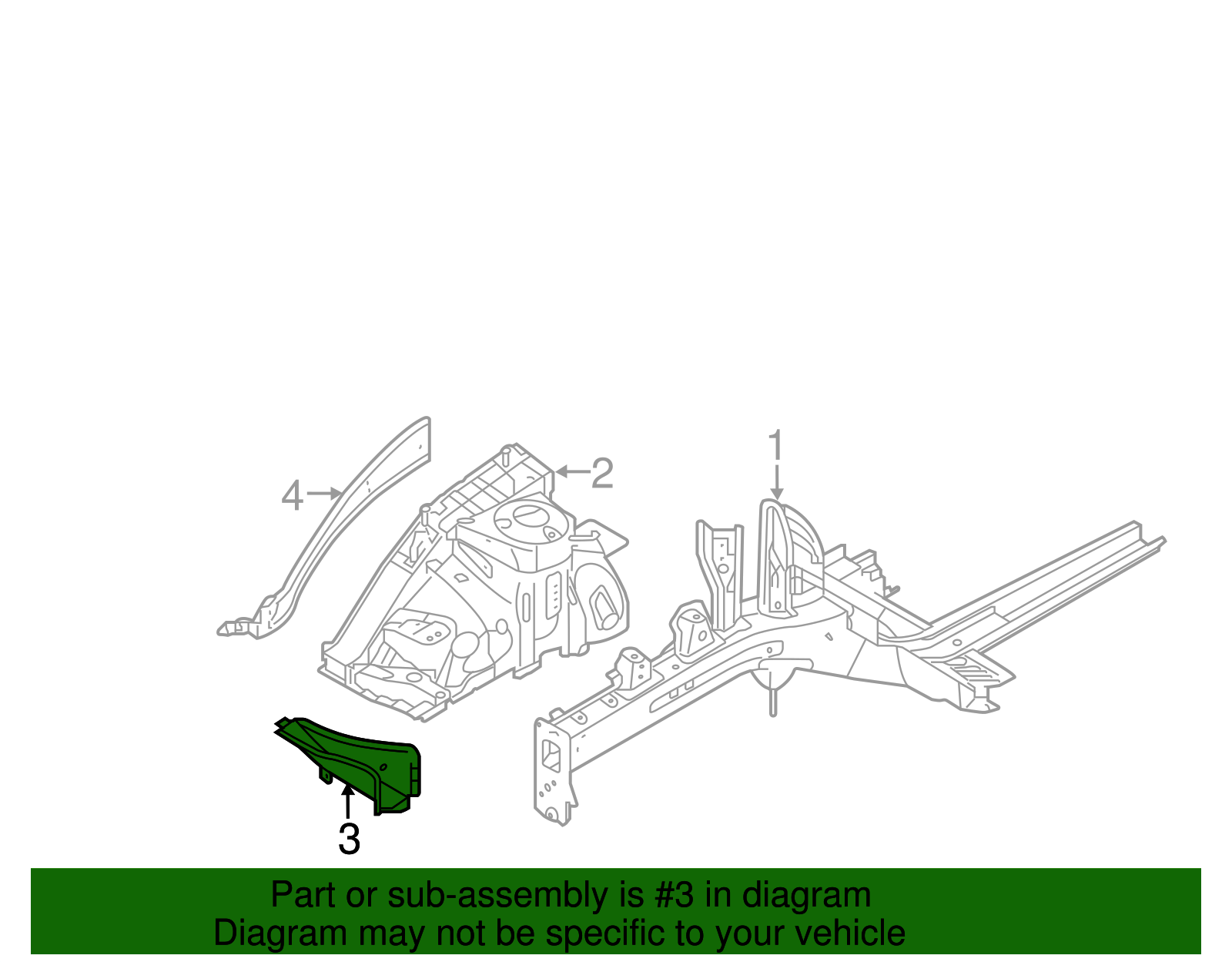 4
2
1
3
Part or sub-assembly is #3 in diagram
Diagram may not be specific to your vehicle