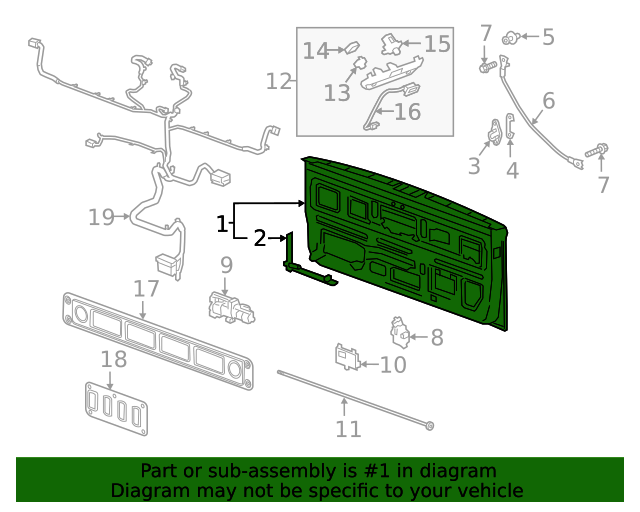 7
5
14
15
12
13
16
6
3
4
7
19
1
2
9
17
8
10
18
11

Part or sub-assembly is #1 in diagram
Diagram may not be specific to your vehicle