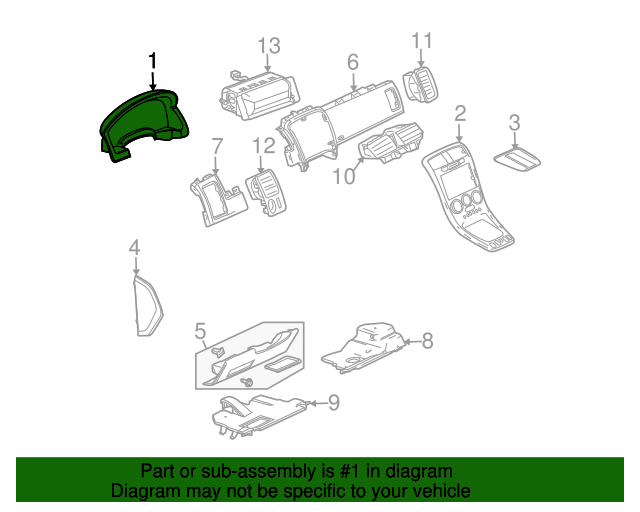 1
13
6
11
2
3
7
12
10
4
5
8
9

Part or sub-assembly is #1 in diagram
Diagram may not be specific to your vehicle