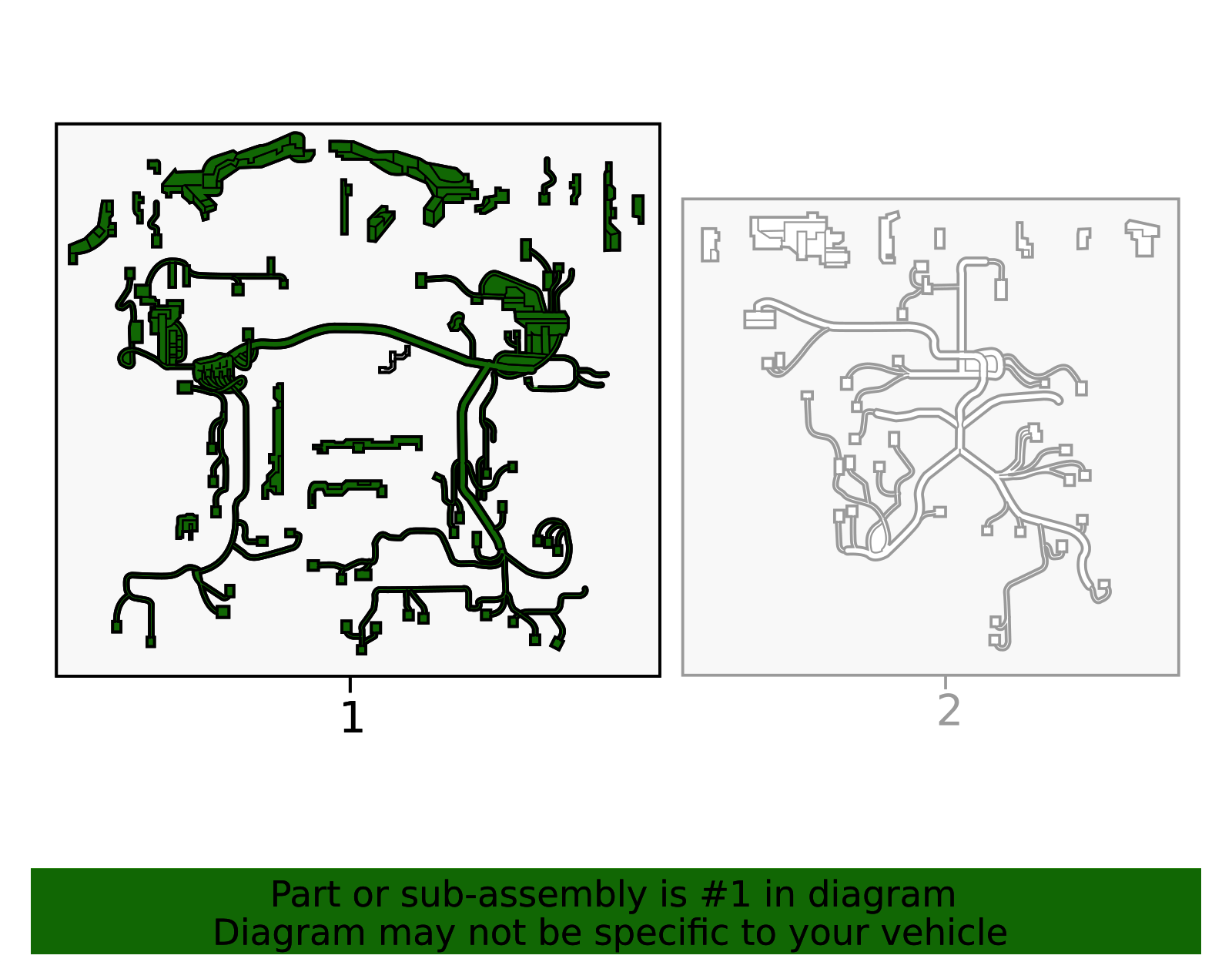 1

2

Part or sub-assembly is #1 in diagram
Diagram may not be specific to your vehicle