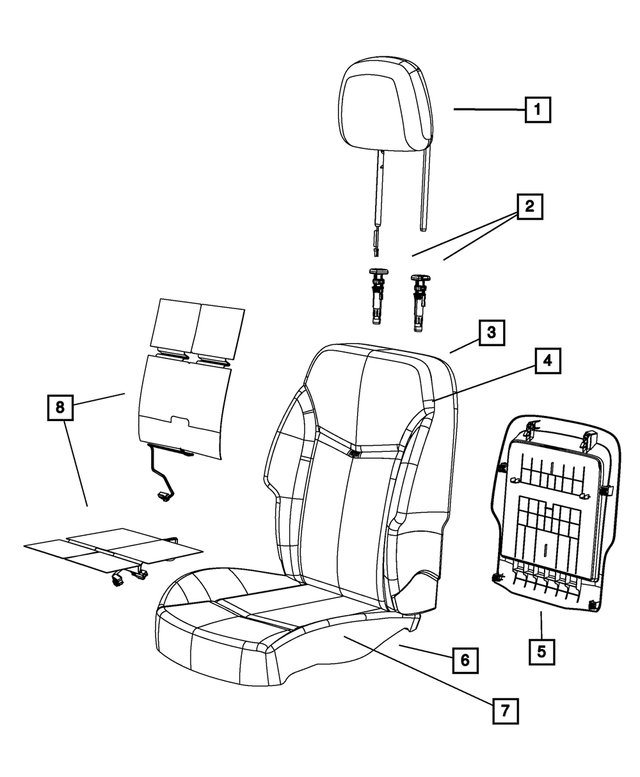 1
2
3
4
8
5
6
7