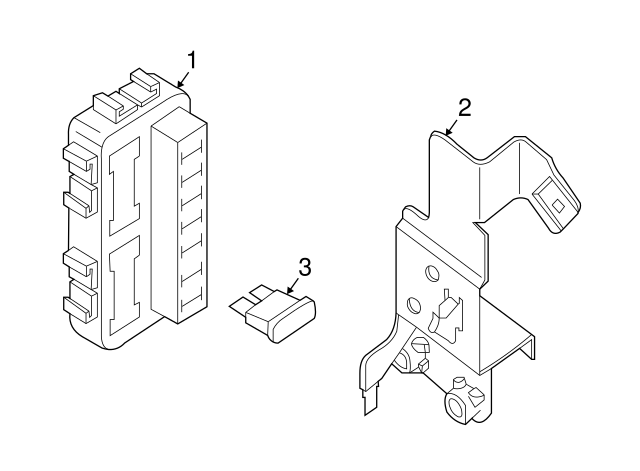 1
2
3