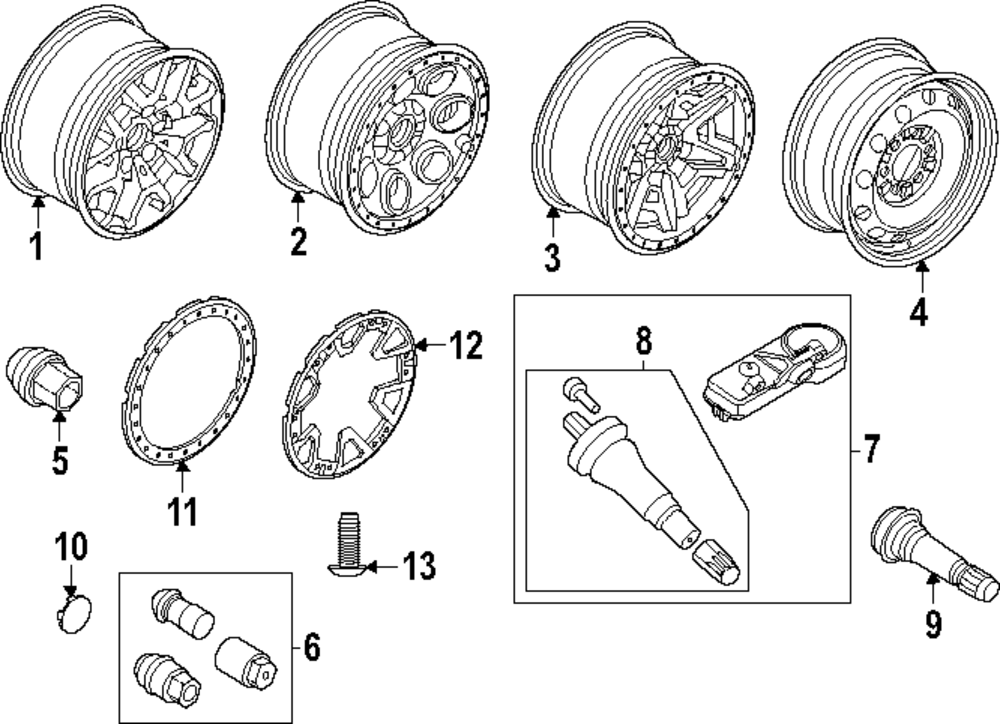 1
2
3
4
5
11
12
8
7
10
13
6
9