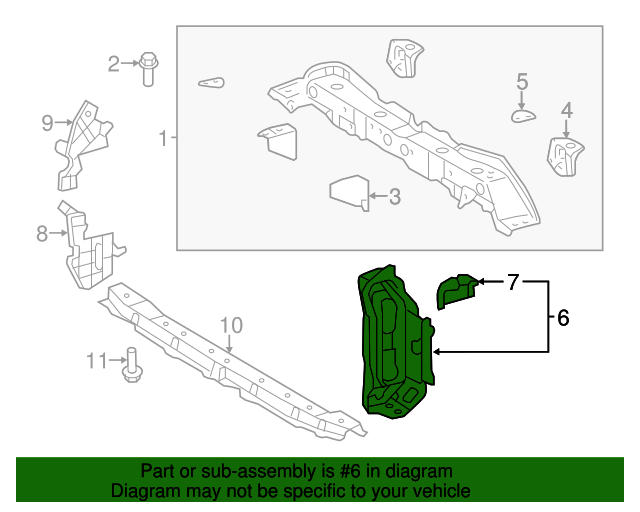 2
9
1
5
4
3
8
7
6
10
11

Part or sub-assembly is #6 in diagram
Diagram may not be specific to your vehicle