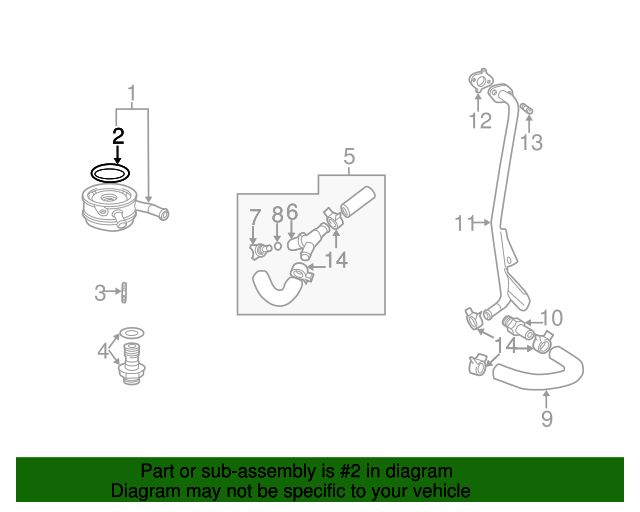 1
2
3
4
5
7
8
6
14
12
13
11
10
14
9
Part or sub-assembly is #2 in diagram
Diagram may not be specific to your vehicle