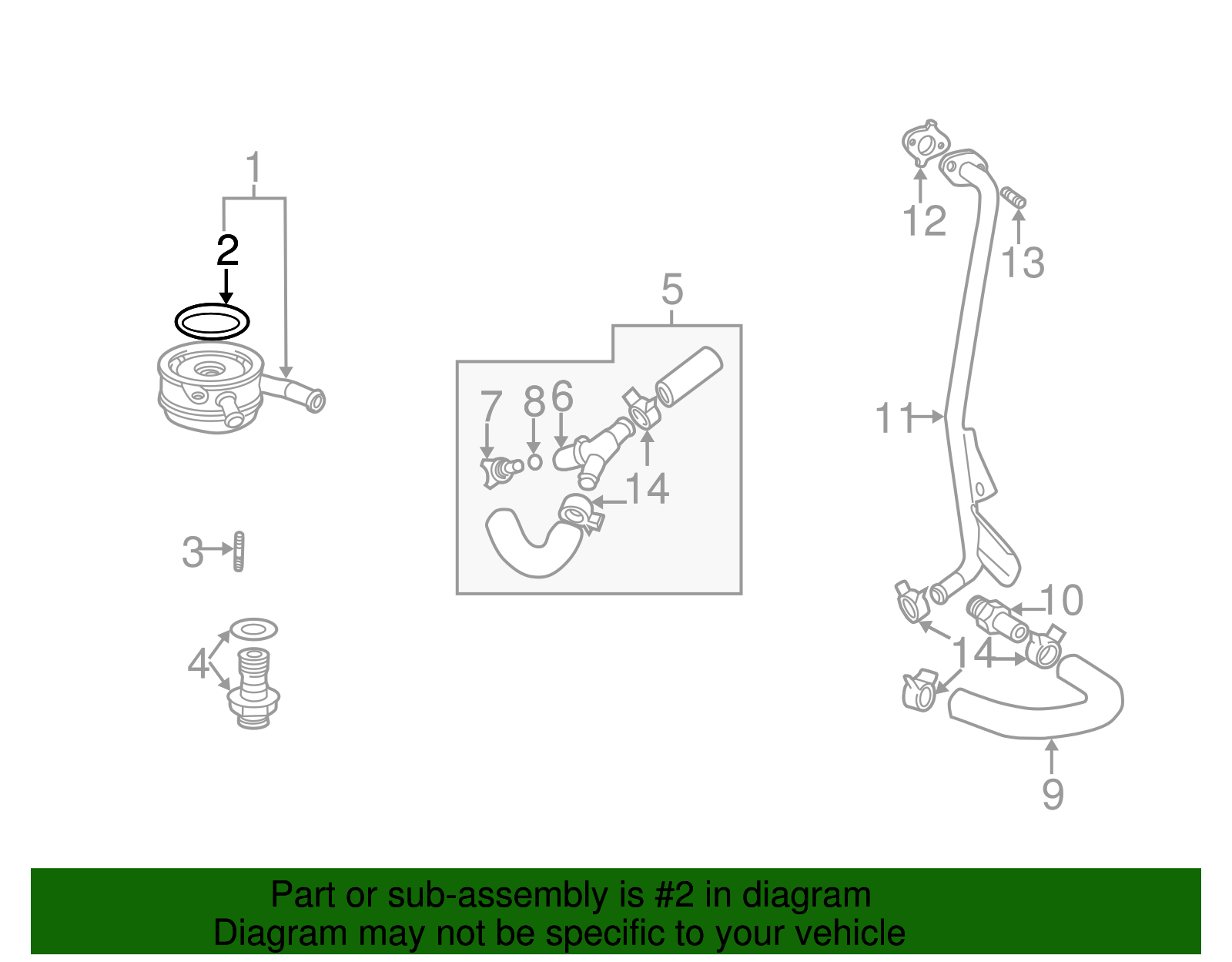 1
2
3
4
5
7
8
6
14
12
13
11
10
14
9
Part or sub-assembly is #2 in diagram
Diagram may not be specific to your vehicle