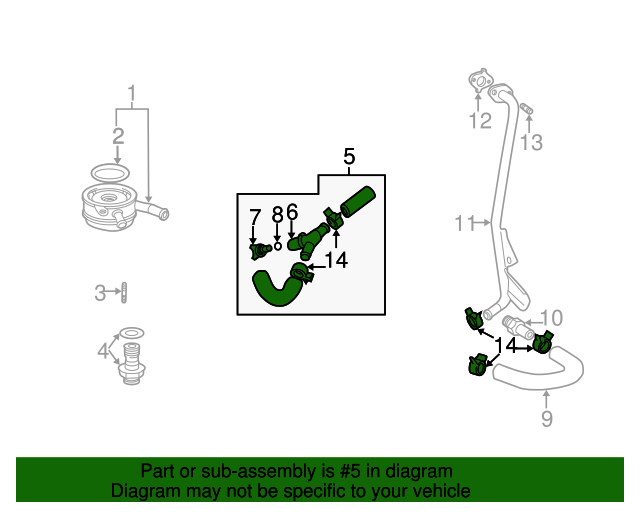 1
2
3
4
5
7
8
6
14
12
13
11
10
14
9

Part or sub-assembly is #5 in diagram
Diagram may not be specific to your vehicle