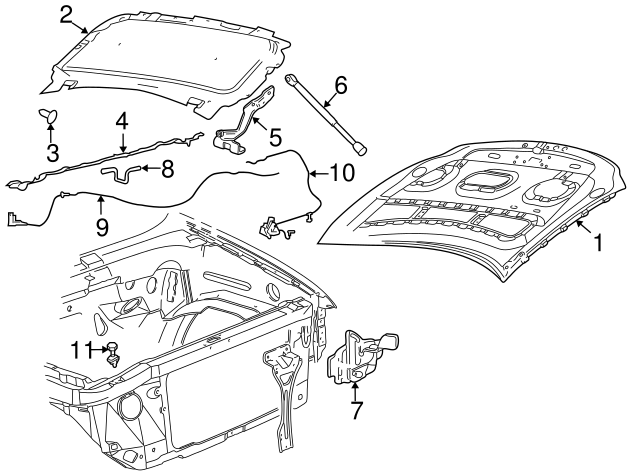 2
6
3
4
5
8
10
9
1
11
7