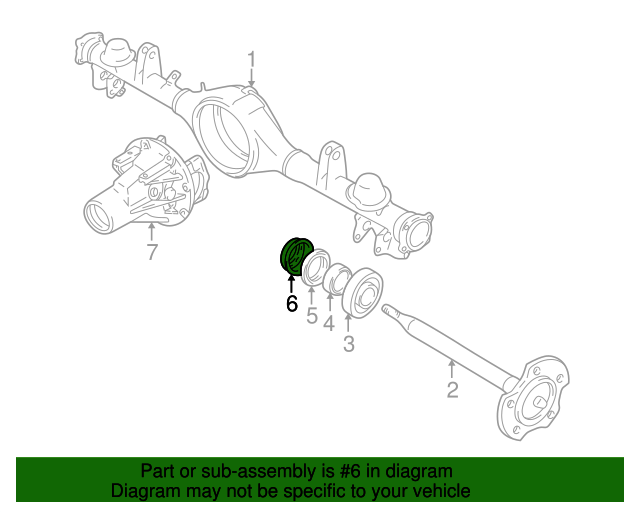 1
7
6
5
4
3
2

Part or sub-assembly is #6 in diagram
Diagram may not be specific to your vehicle