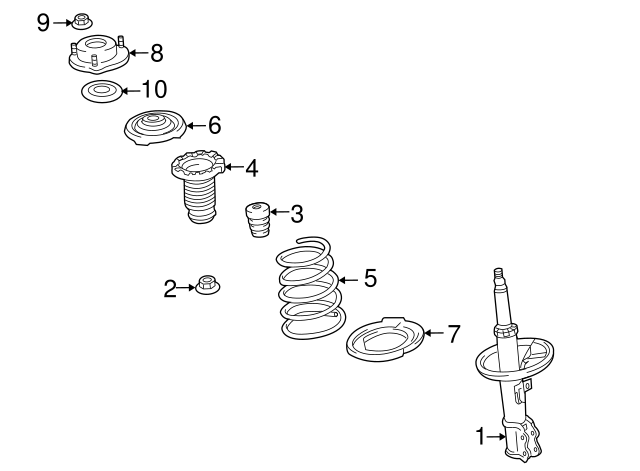 9
8
10
6
4
3
2
5
7
1